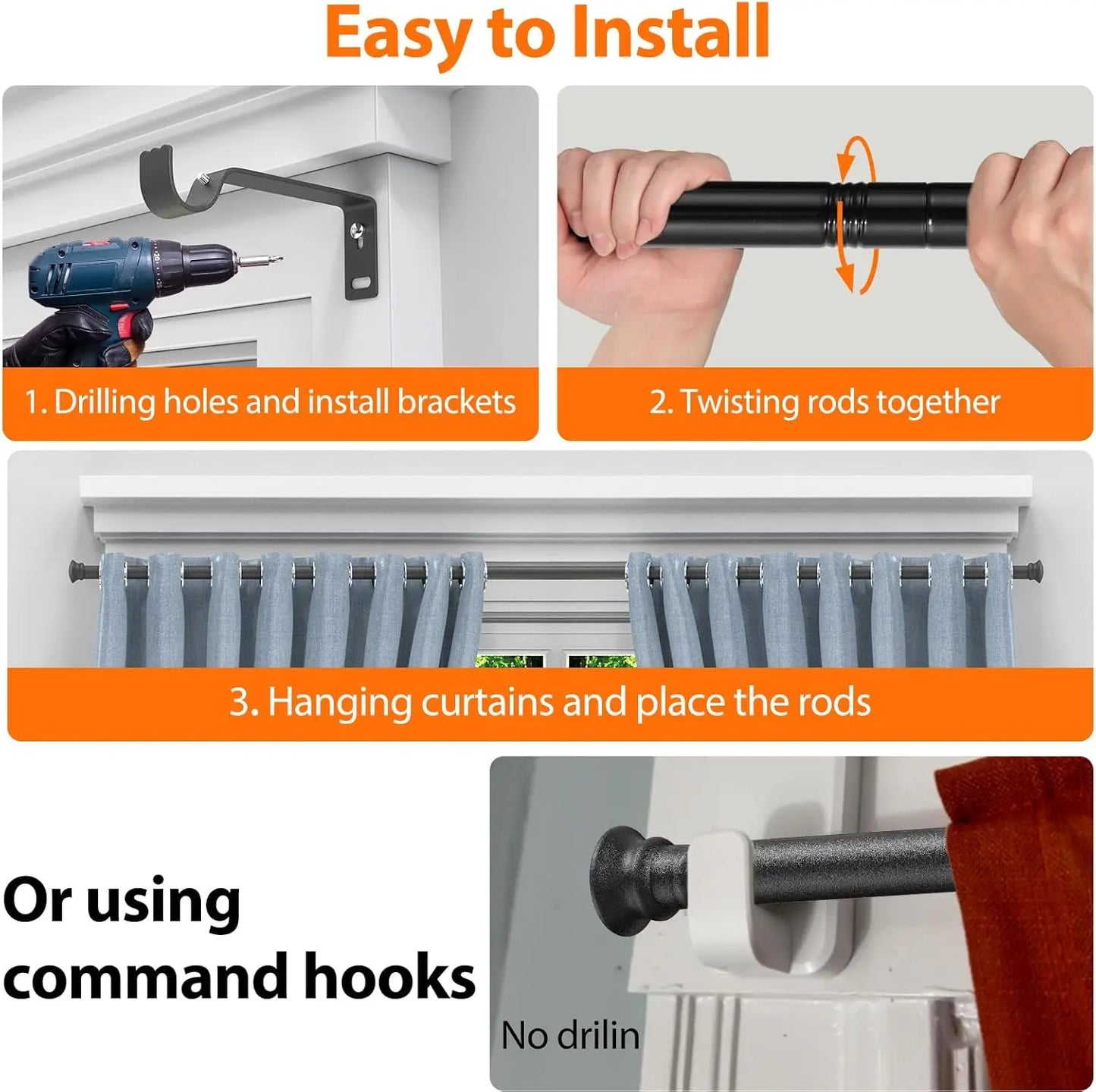 Easy to Install

1. Drilling holes and install brackets

2. Twisting rods together

3. Hanging curtains and place the rods

Or using command hooks

No drilin